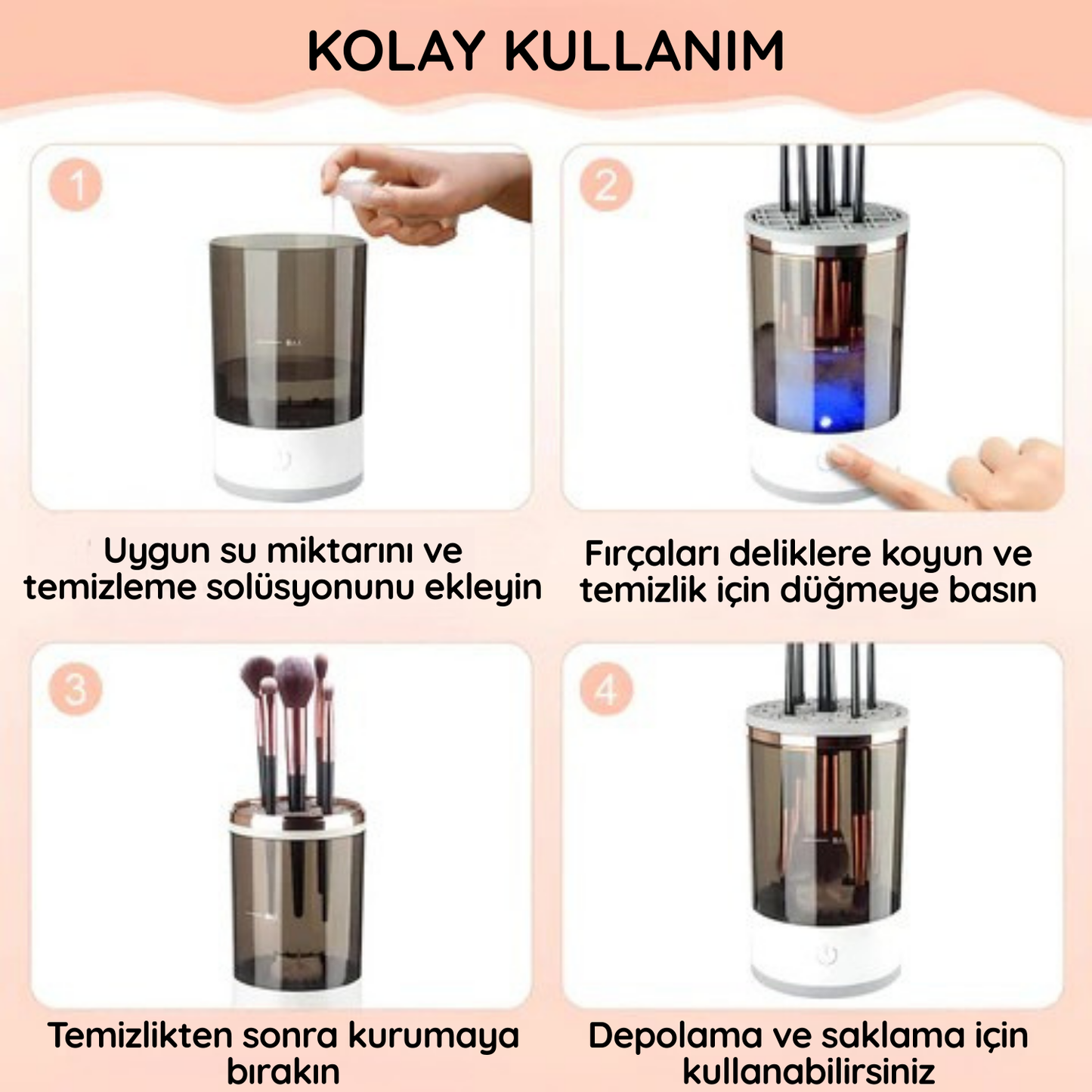 KOLAY KULLANIM

1

Uygun su miktarını ve temizleme solüsyonunu ekleyin

2

Fırçaları deliklere koyun ve temizlik için düğmeye basın

3

Temizlikten sonra kurumaya bırakın

4

Depolama ve saklama için kullanabilirsiniz