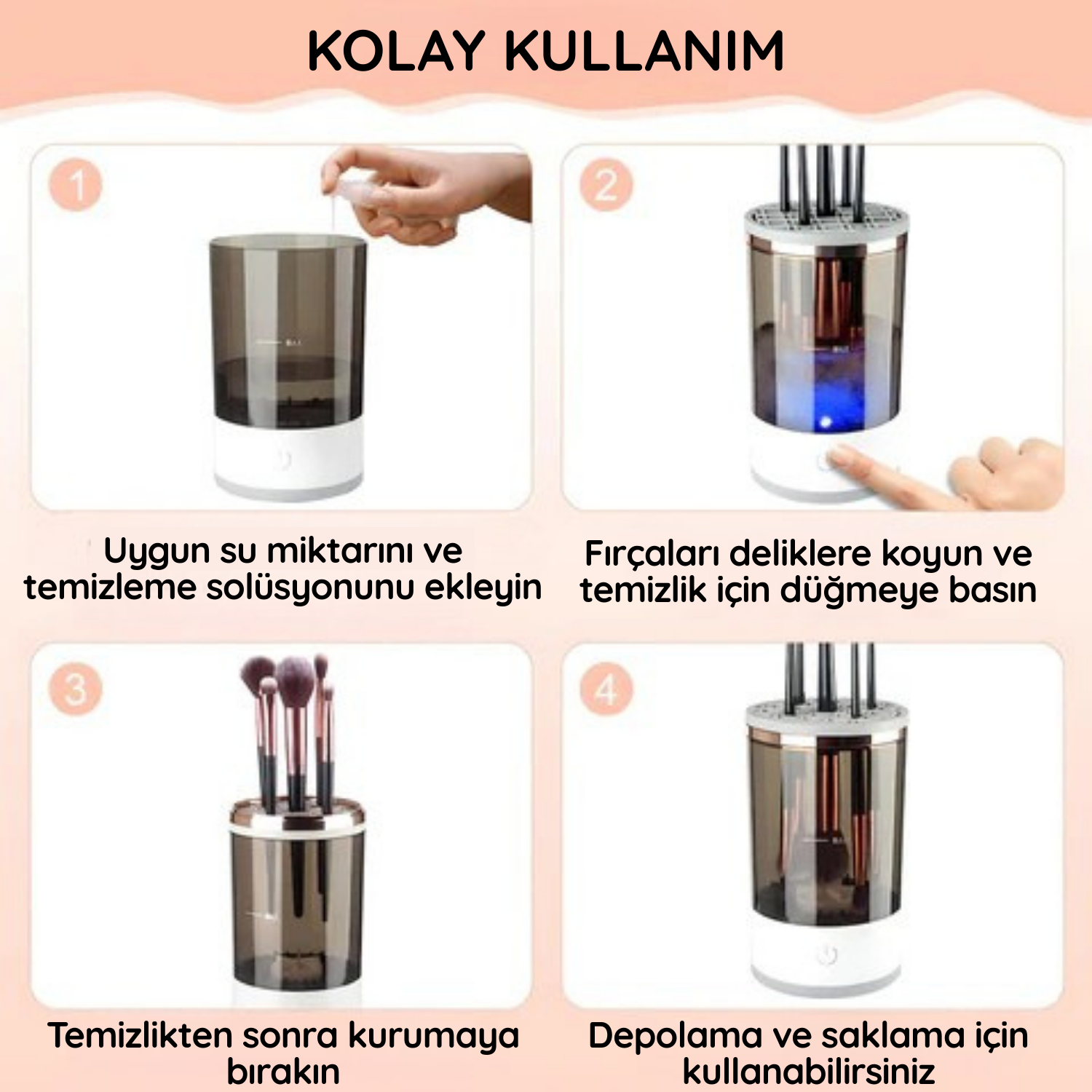 KOLAY KULLANIM

1

Uygun su miktarını ve temizleme solüsyonunu ekleyin

2

Fırçaları deliklere koyun ve temizlik için düğmeye basın

3

Temizlikten sonra kurumaya bırakın

4

Depolama ve saklama için kullanabilirsiniz