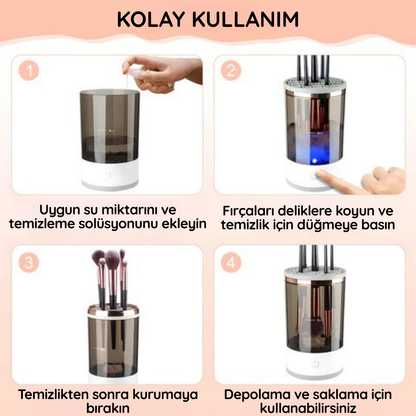 KOLAY KULLANIM

1

Uygun su miktarını ve temizleme solüsyonunu ekleyin

2

Fırçaları deliklere koyun ve temizlik için düğmeye basın

3

Temizlikten sonra kurumaya bırakın

4

Depolama ve saklama için kullanabilirsiniz